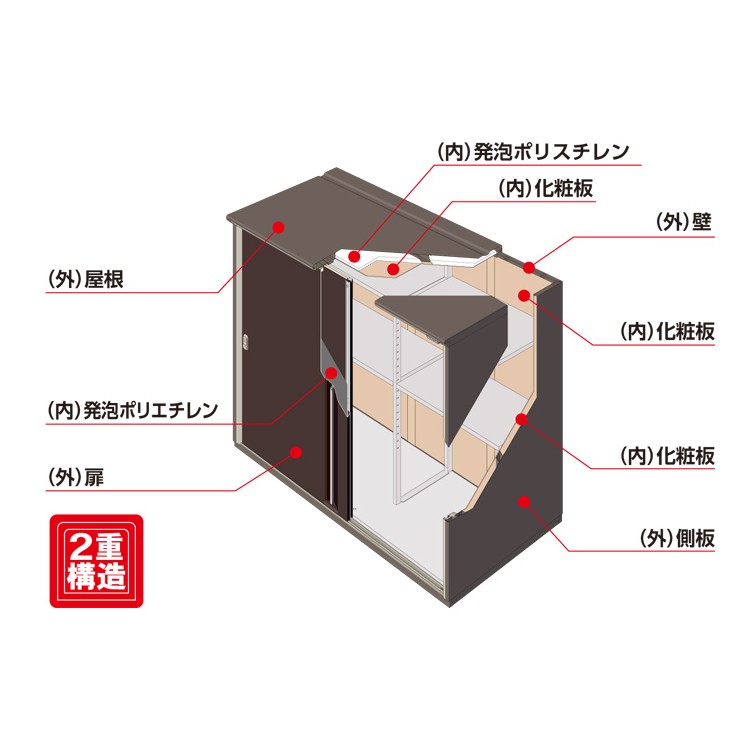 (内)発泡ポリスチレン

(内)化粧板

(外)壁

(外)屋根

(内)化粧板

(内)発泡ポリエチレン

(内)化粧板

(外)扉

(外)側板

2重構造